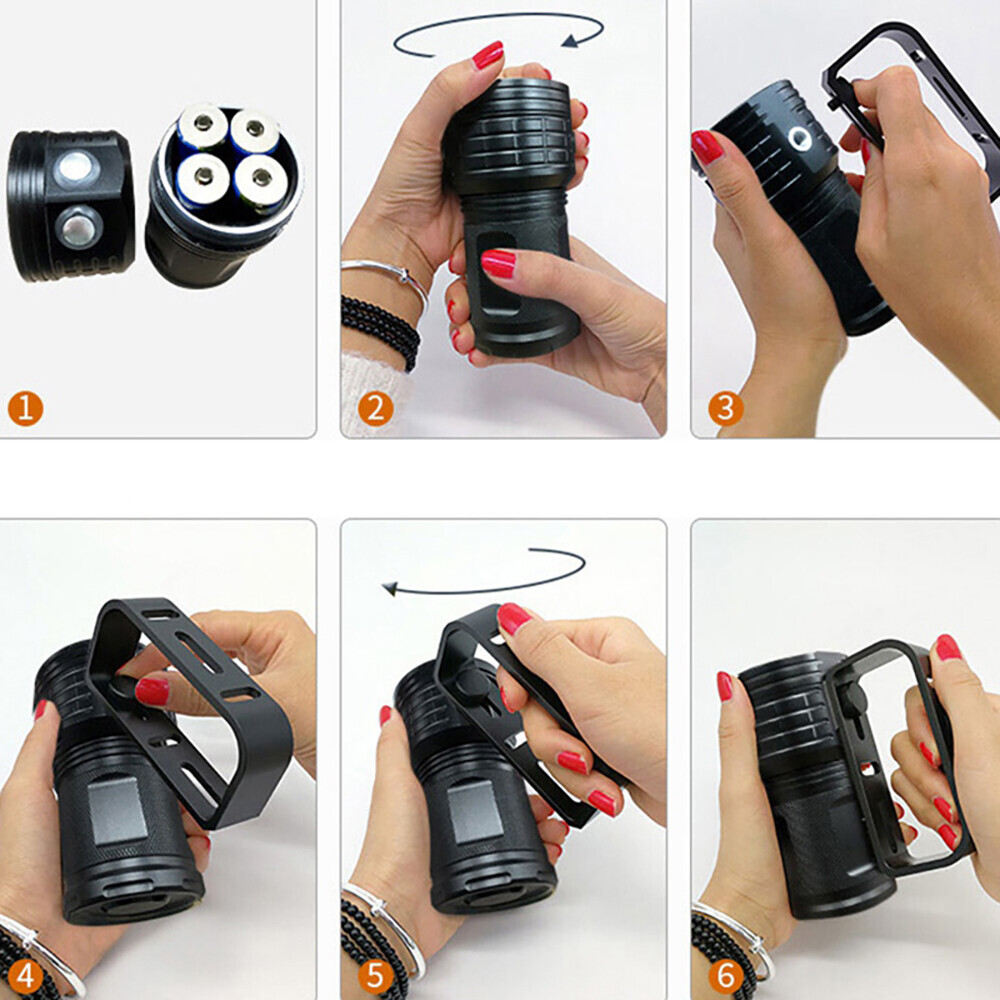 1

2

3

4

5

6