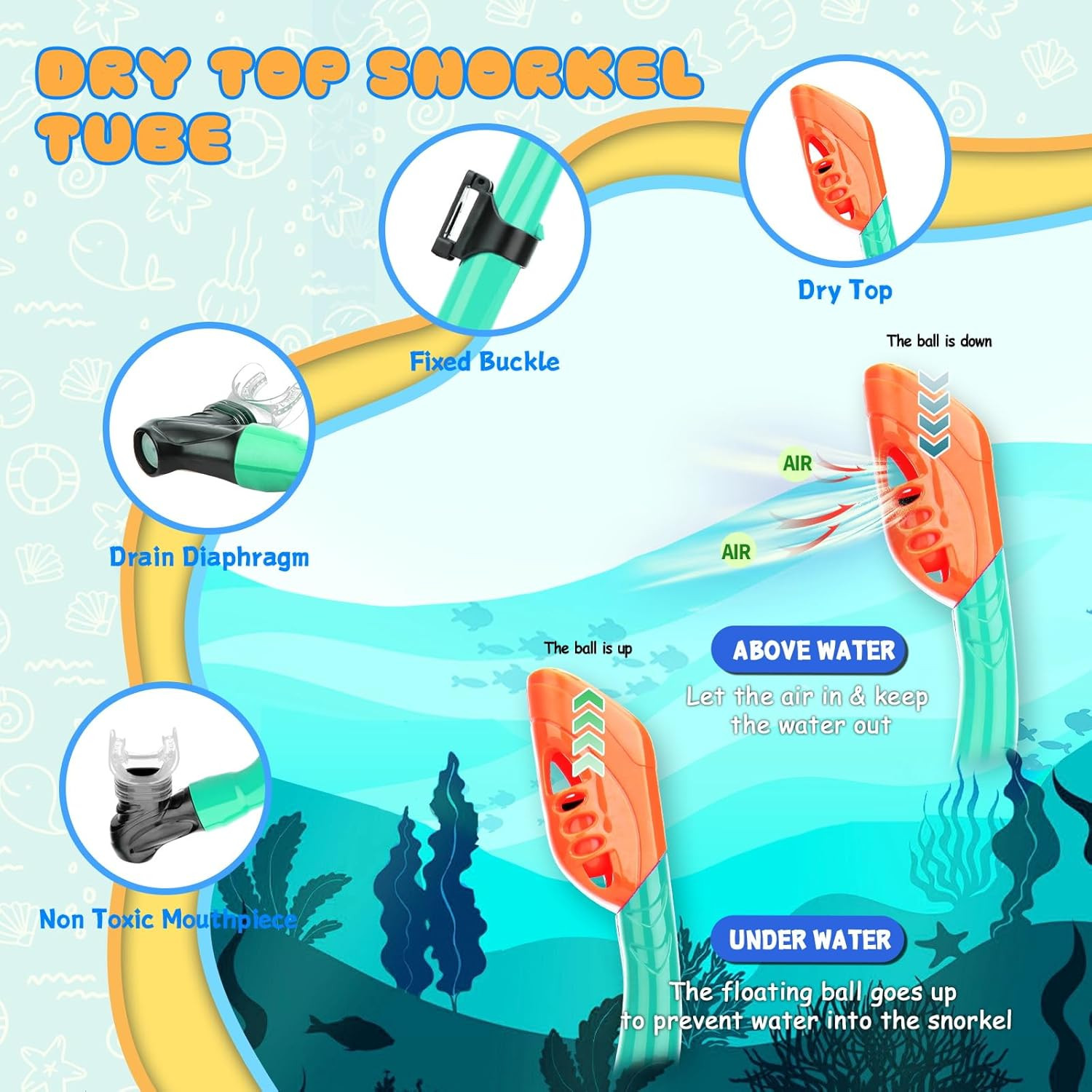 DRY TOP SNORKEL TUBE

Fixed Buckle

Dry Top

Drain Diaphragm

Non Toxic Mouthpiece

The ball is down

AIR

AIR

ABOVE WATER

Let the air in & keep the water out

The ball is up

UNDER WATER

The floating ball goes up to prevent water into the snorkel