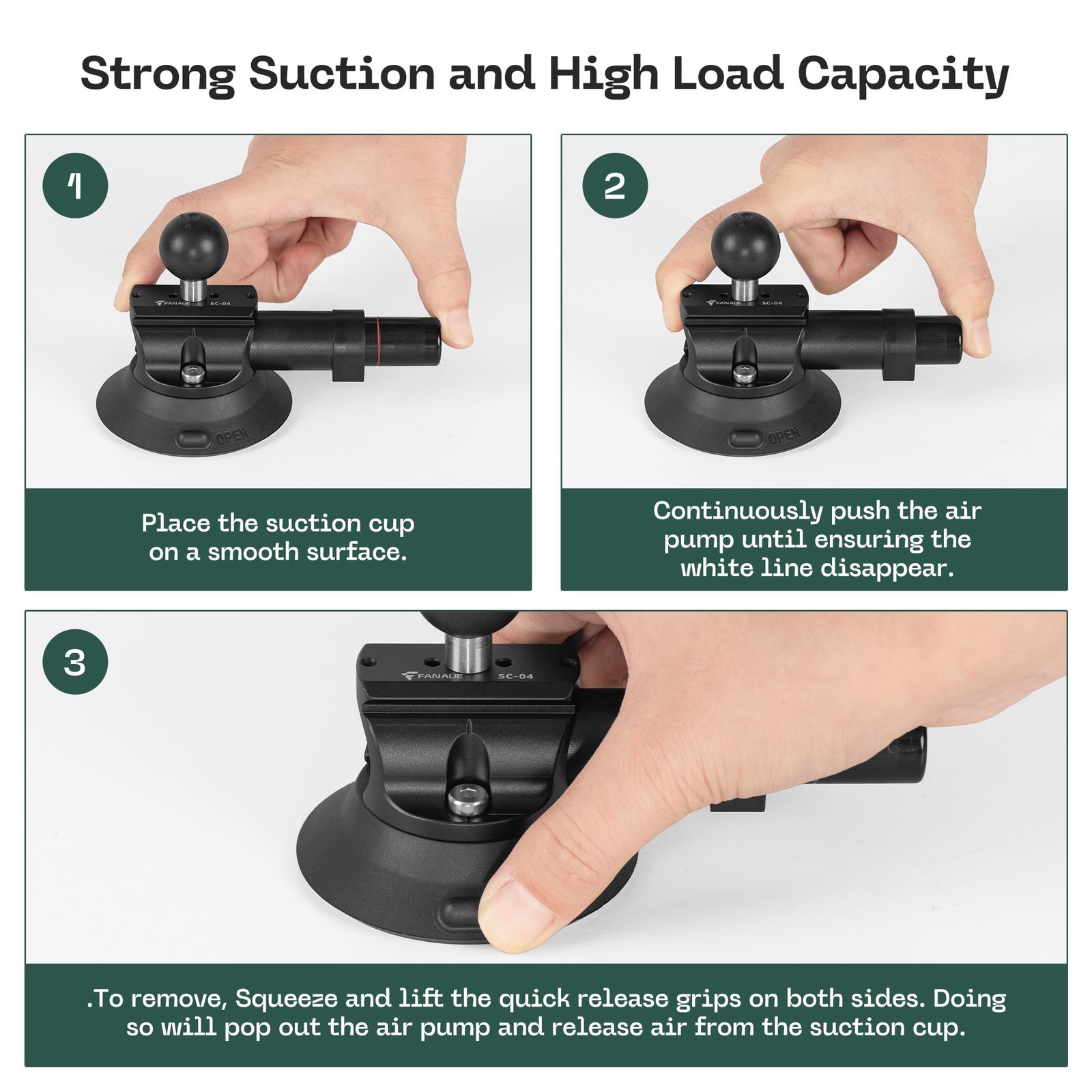 Strong Suction and High Load Capacity

1

FANAUE SC-04

OPEN

Place the suction cup on a smooth surface.

2

FANAUE SC-04

OPEN

Continuously push the air pump until ensuring the white line disappear.

3

FANAUE SC-04

.To remove, Squeeze and lift the quick release grips on both sides. Doing so will pop out the air pump and release air from the suction cup.