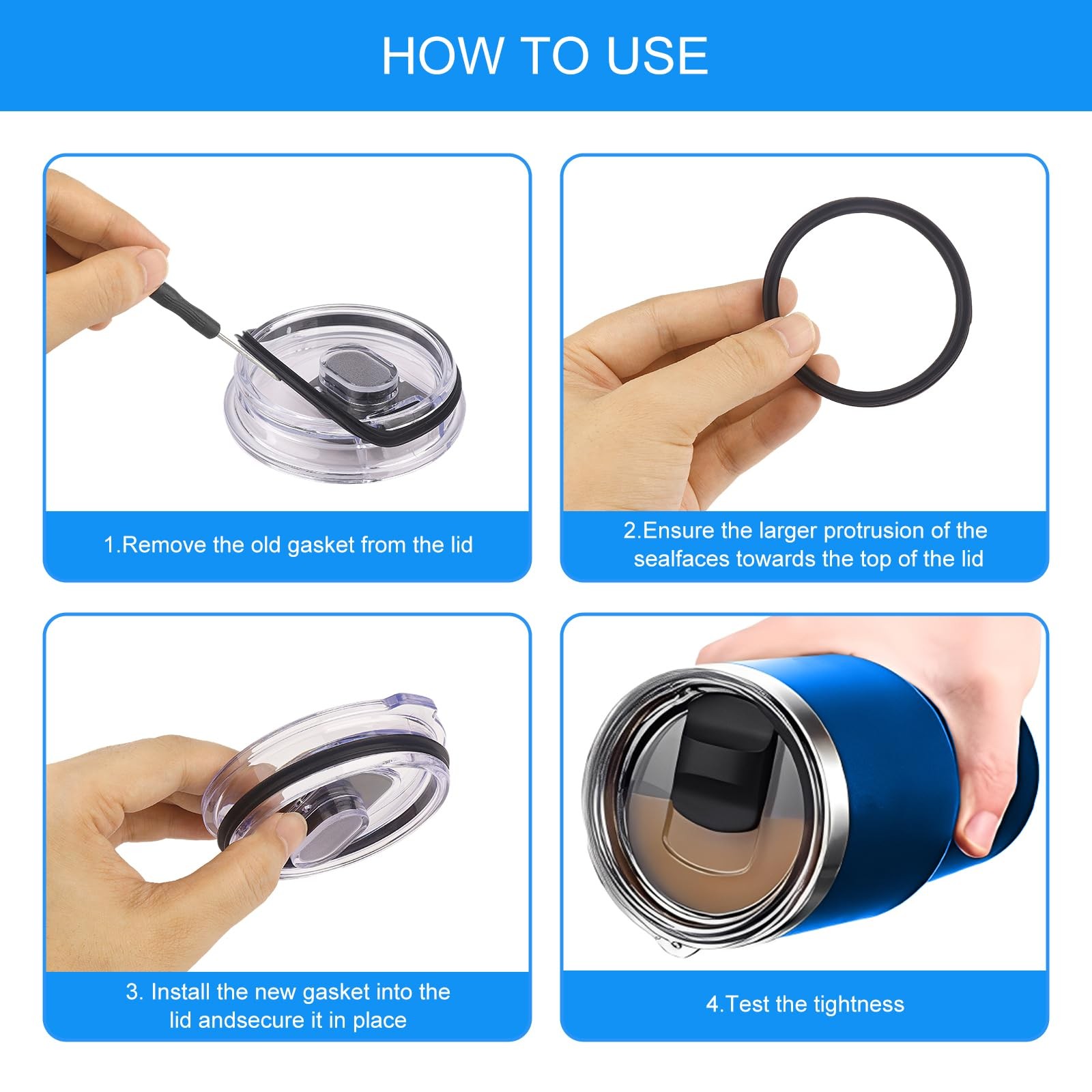 HOW TO USE

1.Remove the old gasket from the lid

2.Ensure the larger protrusion of the sealfaces towards the top of the lid

3. Install the new gasket into the lid andsecure it in place

4.Test the tightness